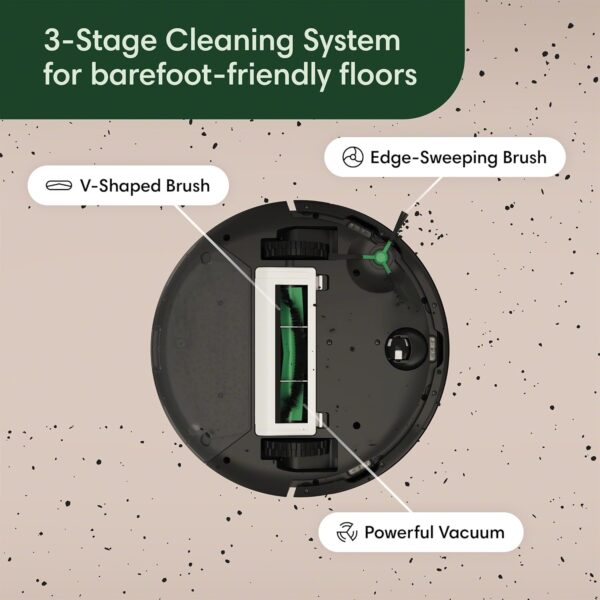 3-Stage Cleaning System for barefoot-friendly floors

Edge-Sweeping Brush

V-Shaped Brush

Powerful Vacuum